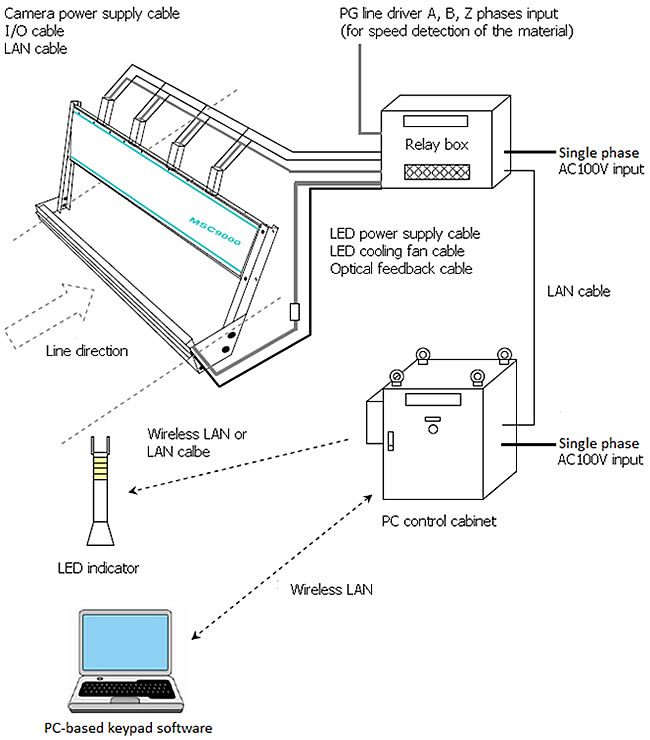 Camera power supply cable
I/O cable
LAN cable

PG line driver A, B, Z phases input
(for speed detection of the material)

Relay box

Single phase
AC100V input

MSC9000

LED power supply cable
LED cooling fan cable
Optical feedback cable

LAN cable

Line direction

Wireless LAN or
LAN calbe

Single phase
AC100V input

PC control cabinet

LED indicator

Wireless LAN

PC-based keypad software